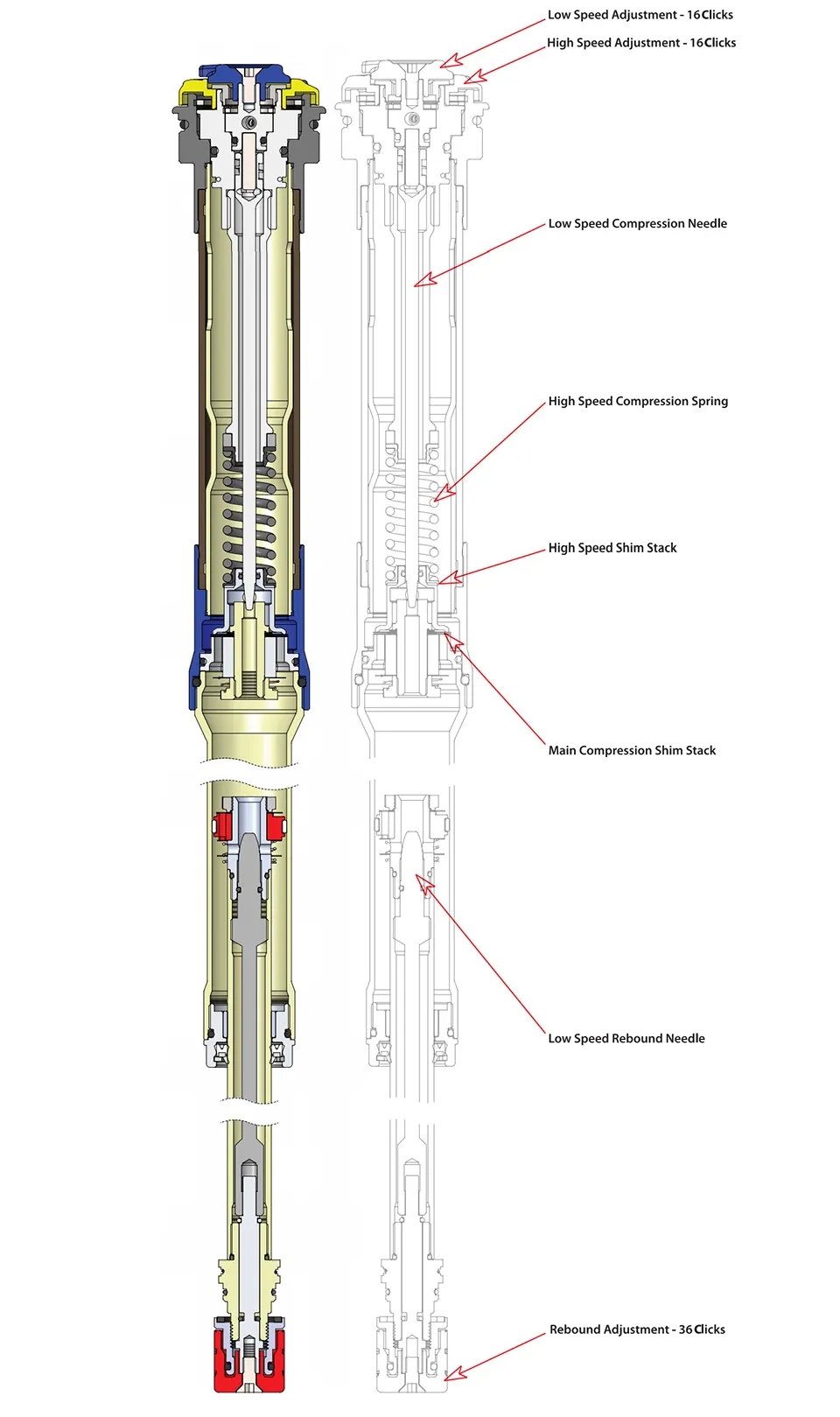 Low Speed Adjustment - 16 Clicks

High Speed Adjustment - 16 Clicks

Low Speed Compression Needle

High Speed Compression Spring

High Speed Shim Stack

Main Compression Shim Stack

Low Speed Rebound Needle

Rebound Adjustment - 36 Clicks